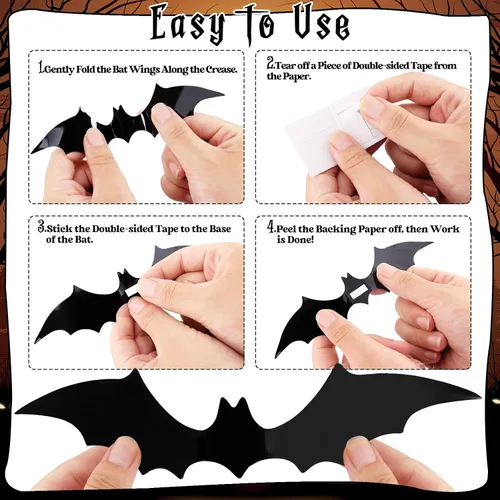 Easy To Use

1.Gently Fold the Bat Wings Along the Crease.

2.Tear off a Piece of Double-sided Tape from the Paper.

3.Stick the Double-sided Tape to the Base of the Bat.

4.Peel the Backing Paper off, then Work is Done!