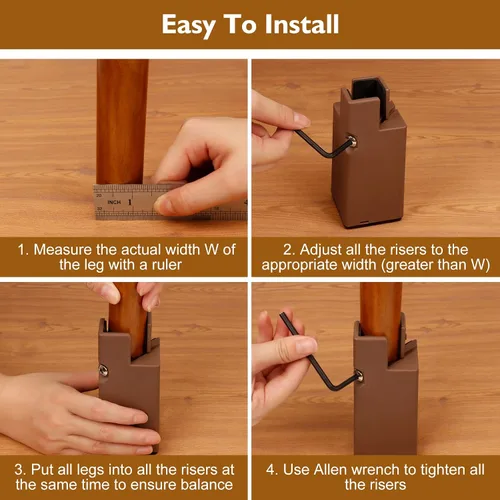 Easy To Install

INCH 1

1. Measure the actual width W of the leg with a ruler

2. Adjust all the risers to the appropriate width (greater than W)

3. Put all legs into all the risers at the same time to ensure balance

4. Use Allen wrench to tighten all the risers