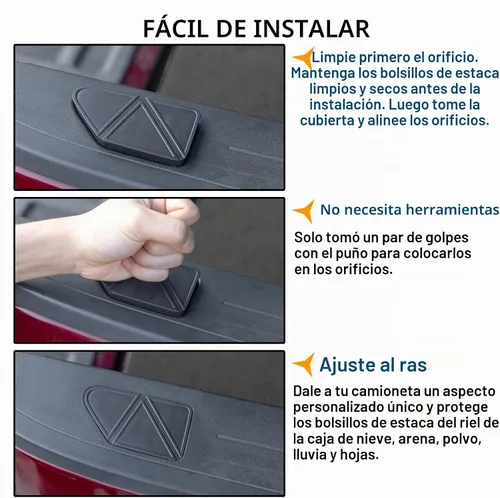 FÁCIL DE INSTALAR

Limpie primero el orificio. Mantenga los bolsillos de estaca limpios y secos antes de la instalación. Luego tome la cubierta y alinee los orificios.

No necesita herramientas

Solo tomó un par de golpes con el puño para colocarlos en los orificios.

Ajuste al ras

Dale a tu camioneta un aspecto personalizado único y protege los bolsillos de estaca del riel de la caja de nieve, arena, polvo, lluvia y hojas.