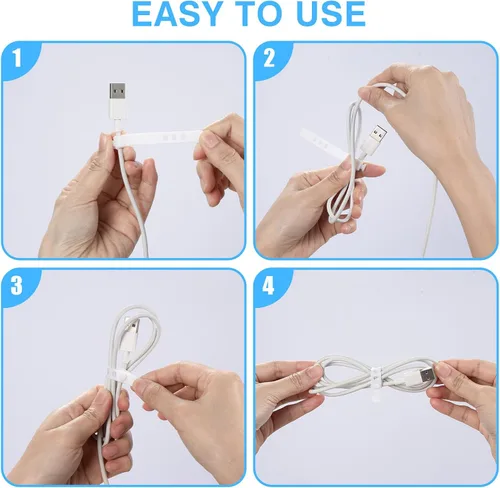 EASY TO USE

1

2

3

4