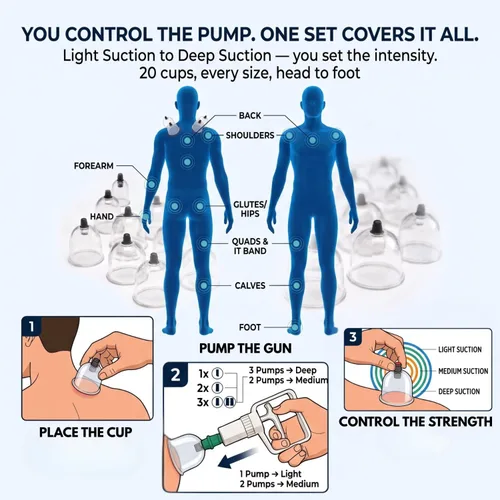 YOU CONTROL THE PUMP. ONE SET COVERS IT ALL.
Light Suction to Deep Suction — you set the intensity.
20 cups, every size, head to foot

BACK
SHOULDERS
FOREARM
HAND
GLUTES/ HIPS
QUADS & IT BAND
CALVES
FOOT

1
PLACE THE CUP

PUMP THE GUN
2
1x
2x
3x
3 Pumps → Deep
2 Pumps → Medium
1 Pump → Light
2 Pumps → Medium

3
LIGHT SUCTION
MEDIUM SUCTION
DEEP SUCTION
CONTROL THE STRENGTH