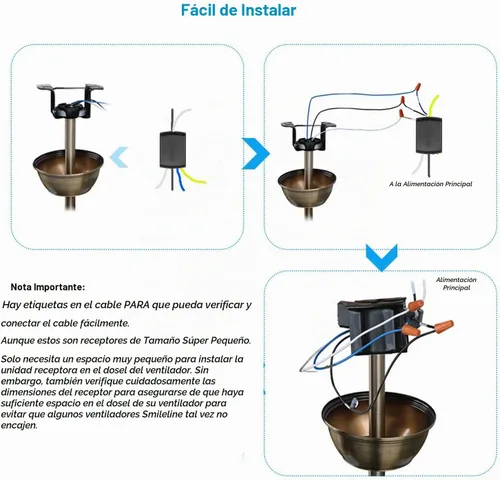 Fácil de Instalar

A la Alimentación Principal

Alimentación Principal

Nota Importante:

Hay etiquetas en el cable PARA que pueda verificar y conectar el cable fácilmente.

Aunque estos son receptores de Tamaño Súper Pequeño.

Solo necesita un espacio muy pequeño para instalar la unidad receptora en el dosel del ventilador. Sin embargo, también verifique cuidadosamente las dimensiones del receptor para asegurarse de que haya suficiente espacio en el dosel de su ventilador para evitar que algunos ventiladores Smileline tal vez no encajen.