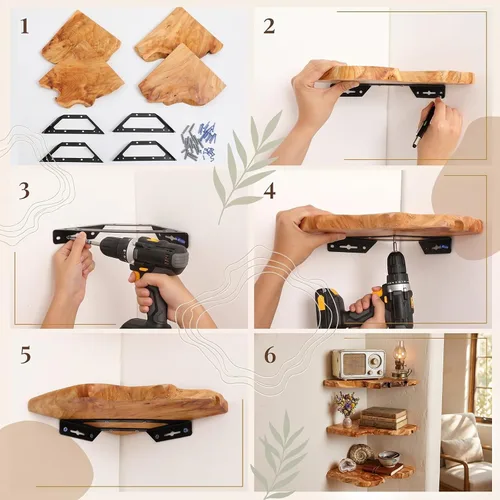 1

2

3

4

5

6