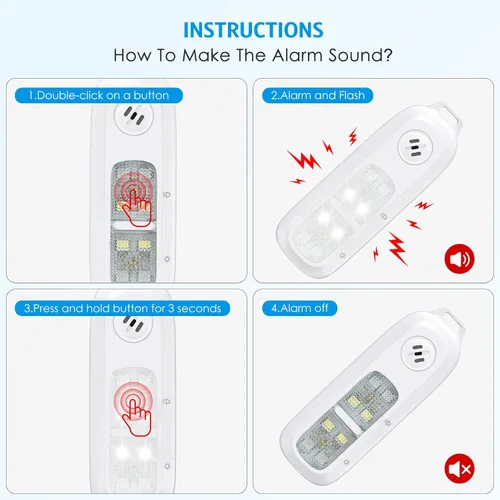 INSTRUCTIONS
How To Make The Alarm Sound?

1.Double-click on a button

2.Alarm and Flash

3.Press and hold button for 3 seconds

4.Alarm off