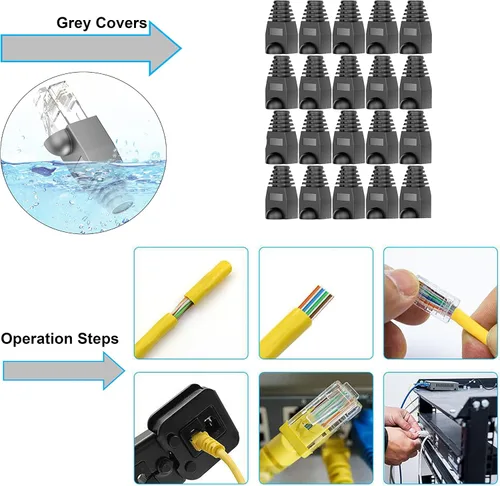 Grey Covers

Operation Steps