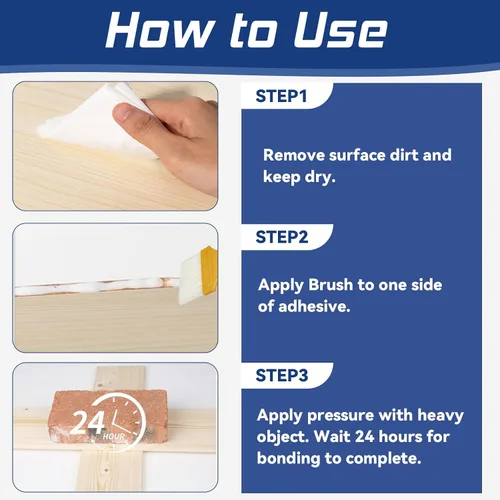 How to Use

24
HOUR

STEP1

Remove surface dirt and keep dry.

STEP2

Apply Brush to one side of adhesive.

STEP3

Apply pressure with heavy object. Wait 24 hours for bonding to complete.