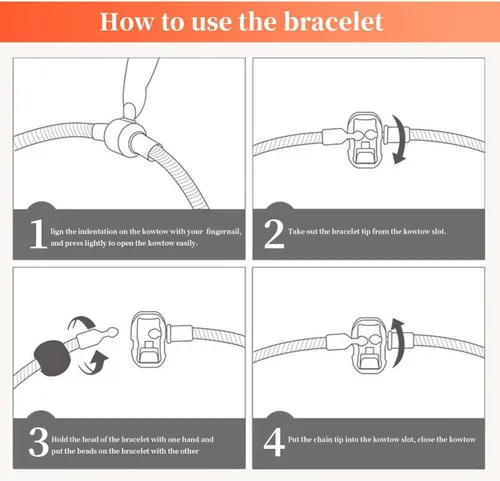 How to use the bracelet

1 lign the indentation on the kowtow with your fingernail, and press lightly to open the kowtow easily.

2 Take out the bracelet tip from the kowtow slot.

3 Hold the head of the bracelet with one hand and put the beads on the bracelet with the other

4 Put the chain tip into the kowtow slot, close the kowtow