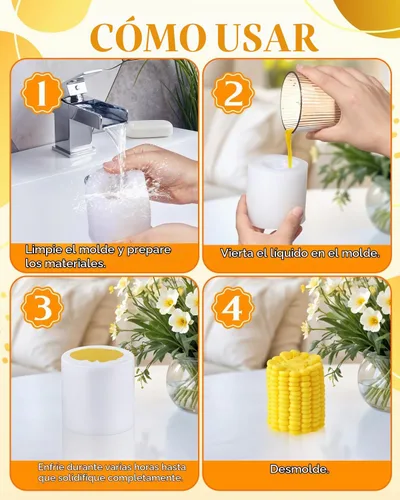 CÓMO USAR

1

Limpie el molde y prepare los materiales.

2

Vierta el líquido en el molde.

3

Enfríe durante varias horas hasta que solidifique completamente.

4

Desmolde.