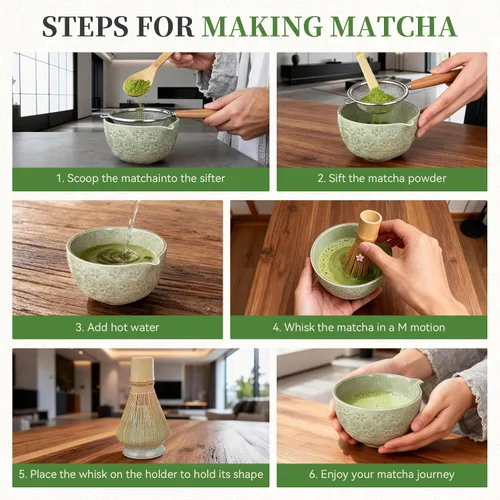 STEPS FOR MAKING MATCHA

1. Scoop the matchainto the sifter

2. Sift the matcha powder

3. Add hot water

4. Whisk the matcha in a M motion

5. Place the whisk on the holder to hold its shape

6. Enjoy your matcha journey