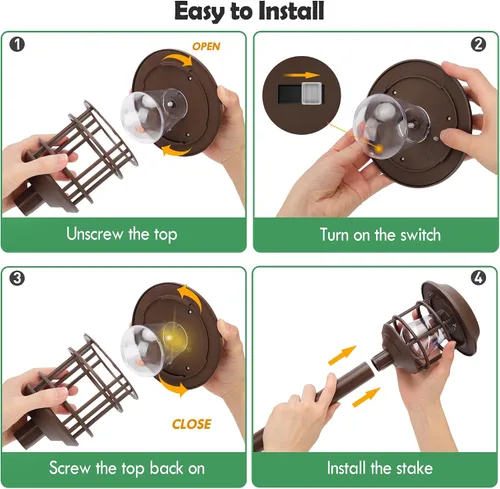 Easy to Install

1

OPEN

Unscrew the top

2

Turn on the switch

3

CLOSE

Screw the top back on

4

Install the stake