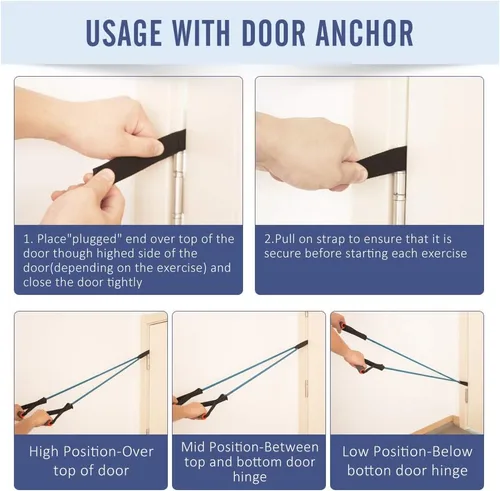 USAGE WITH DOOR ANCHOR

1. Place"plugged" end over top of the door though highed side of the door(depending on the exercise) and close the door tightly

2.Pull on strap to ensure that it is secure before starting each exercise

High Position-Over top of door

Mid Position-Between top and bottom door hinge

Low Position-Below botton door hinge