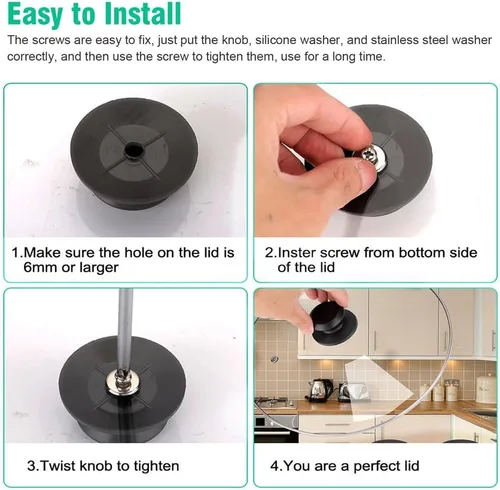 Easy to Install

The screws are easy to fix, just put the knob, silicone washer, and stainless steel washer correctly, and then use the screw to tighten them, use for a long time.

1.Make sure the hole on the lid is 6mm or larger

2.Inster screw from bottom side of the lid

3.Twist knob to tighten

4.You are a perfect lid