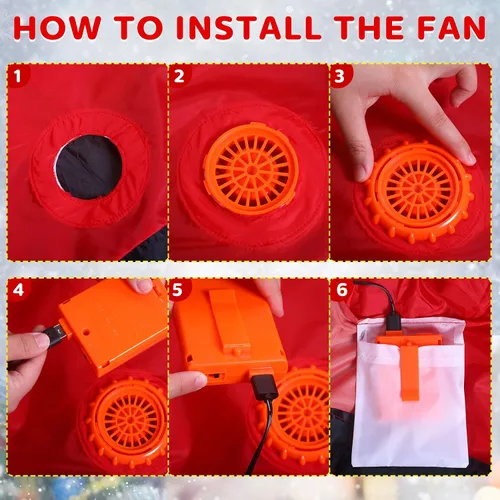 HOW TO INSTALL THE FAN

1

2

3

4

5

6