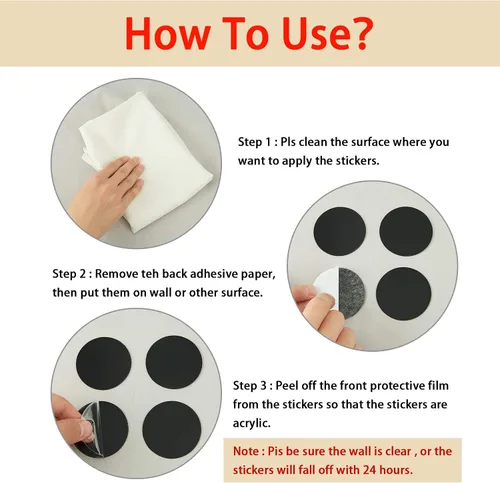 How To Use?

Step 1 : Pls clean the surface where you want to apply the stickers.

Step 2 : Remove teh back adhesive paper, then put them on wall or other surface.

Step 3 : Peel off the front protective film from the stickers so that the stickers are acrylic.

Note : Pis be sure the wall is clear , or the stickers will fall off with 24 hours.