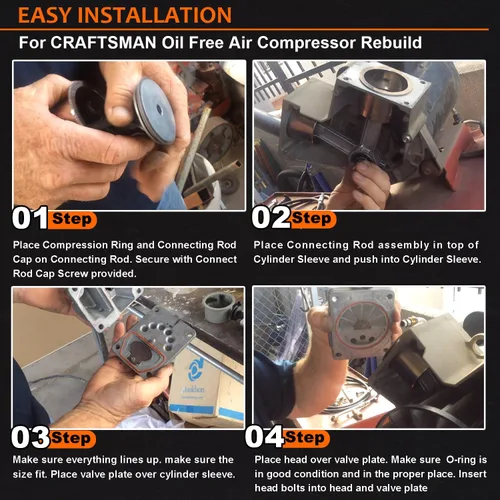 EASY INSTALLATION

For CRAFTSMAN Oil Free Air Compressor Rebuild

01 Step

Place Compression Ring and Connecting Rod Cap on Connecting Rod. Secure with Connect Rod Cap Screw provided.

02 Step

Place Connecting Rod assembly in top of Cylinder Sleeve and push into Cylinder Sleeve.

03 Step

Make sure everything lines up. make sure the size fit. Place valve plate over cylinder sleeve.

04 Step

Place head over valve plate. Make sure O-ring is in good condition and in the proper place. Insert head bolts into head and valve plate