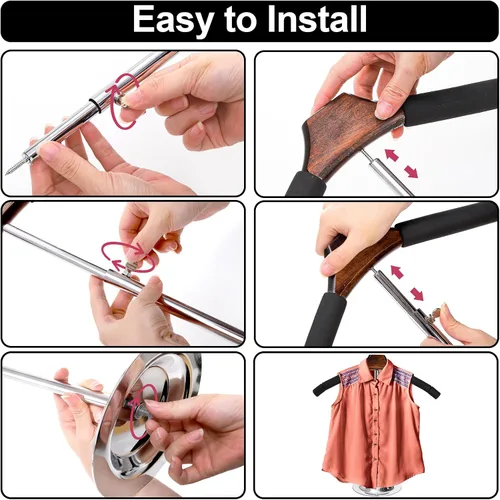 Easy to Install