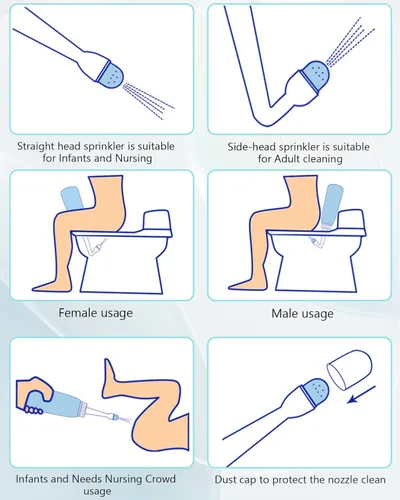 Straight head sprinkler is suitable for Infants and Nursing

Side-head sprinkler is suitable for Adult cleaning

Female usage

Male usage

Infants and Needs Nursing Crowd usage

Dust cap to protect the nozzle clean