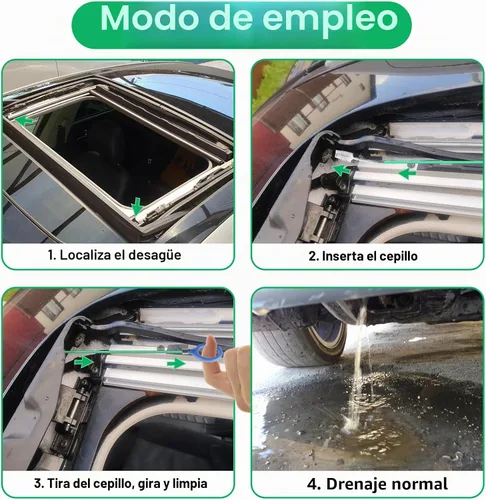 Modo de empleo

1. Localiza el desagüe

2. Inserta el cepillo

3. Tira del cepillo, gira y limpia

4. Drenaje normal