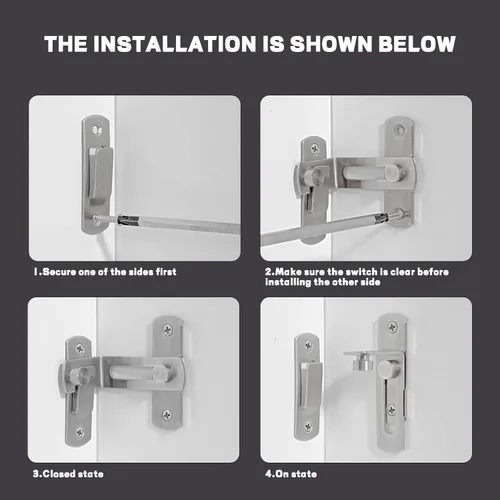 THE INSTALLATION IS SHOWN BELOW

1.Secure one of the sides first

2.Make sure the switch is clear before installing the other side

3.Closed state

4.On state