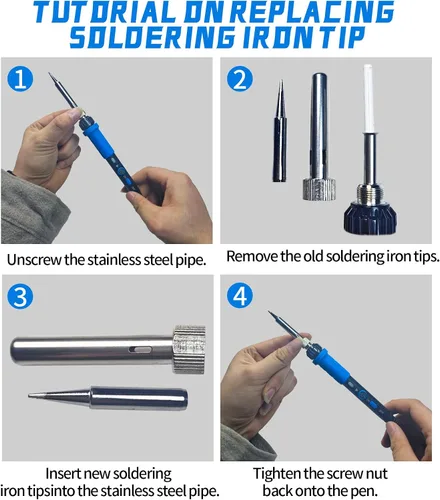 TUTORIAL ON REPLACING SOLDERING IRON TIP

1

Unscrew the stainless steel pipe.

2

Remove the old soldering iron tips.

3

Insert new soldering iron tipsinto the stainless steel pipe.

4

Tighten the screw nut back onto the pen.