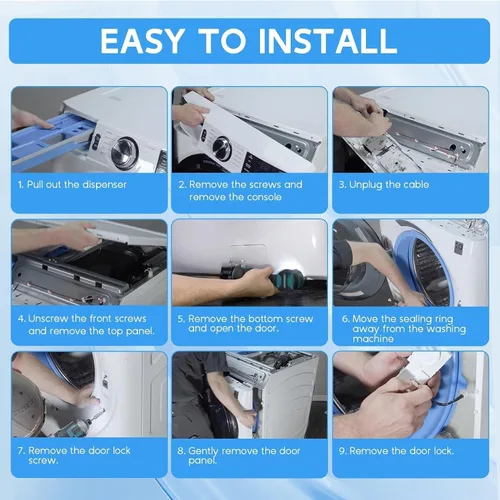 EASY TO INSTALL

1. Pull out the dispenser

2. Remove the screws and remove the console

3. Unplug the cable

4. Unscrew the front screws and remove the top panel.

5. Remove the bottom screw and open the door.

6. Move the sealing ring away from the washing machine

7. Remove the door lock screw.

8. Gently remove the door panel.

9. Remove the door lock.