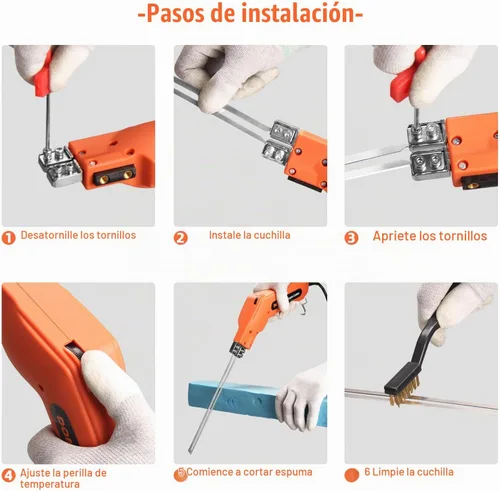 -Pasos de instalación-

1 Desatornille los tornillos

2 Instale la cuchilla

3 Apriete los tornillos

4 Ajuste la perilla de temperatura

5 Comience a cortar espuma

6 Limpie la cuchilla