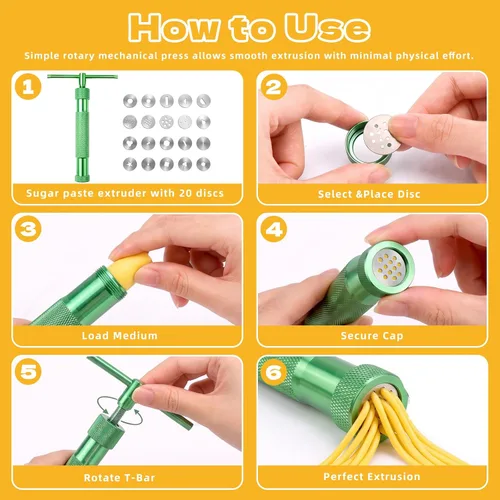 How to Use

Simple rotary mechanical press allows smooth extrusion with minimal physical effort.

1
Sugar paste extruder with 20 discs

2
Select &Place Disc

3
Load Medium

4
Secure Cap

5
Rotate T-Bar

6
Perfect Extrusion