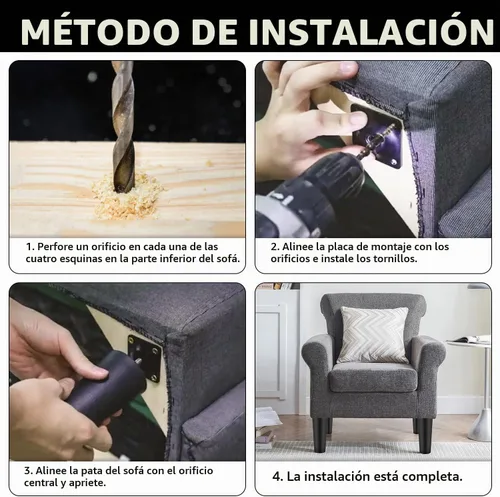 MÉTODO DE INSTALACIÓN

1. Perfore un orificio en cada una de las cuatro esquinas en la parte inferior del sofá.

2. Alinee la placa de montaje con los orificios e instale los tornillos.

3. Alinee la pata del sofá con el orificio central y apriete.

4. La instalación está completa.