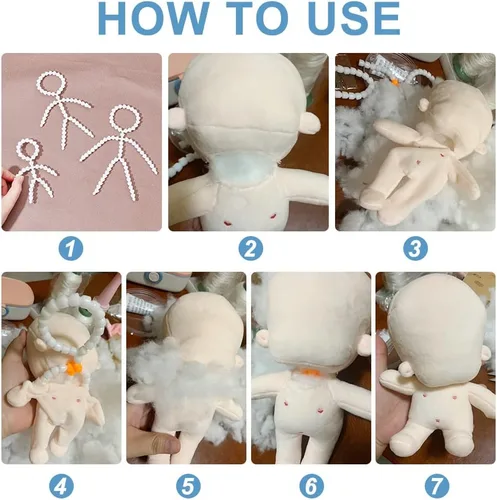 HOW TO USE

1

2

3

4

5

6

7