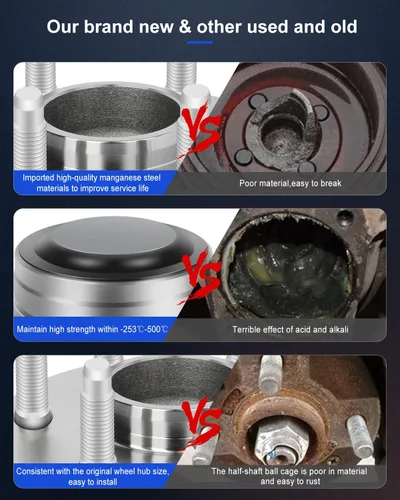 Our brand new & other used and old

VS

Imported high-quality manganese steel materials to improve service life

Poor material,easy to break

VS

Maintain high strength within -253℃-500℃

Terrible effect of acid and alkali

VS

Consistent with the original wheel hub size, easy to install

The half-shaft ball cage is poor in material and easy to rust