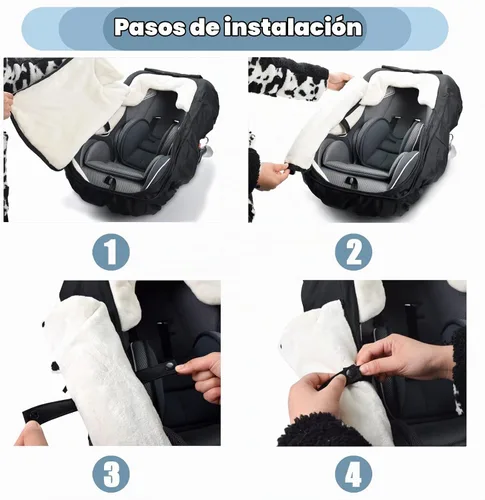 Pasos de instalación

1

2

3

4