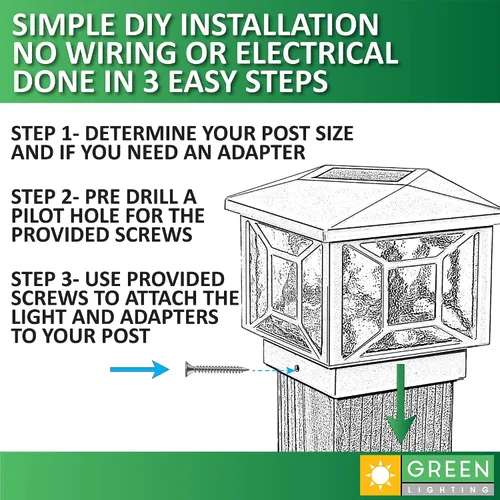 SIMPLE DIY INSTALLATION NO WIRING OR ELECTRICAL DONE IN 3 EASY STEPS

STEP 1- DETERMINE YOUR POST SIZE AND IF YOU NEED AN ADAPTER

STEP 2- PRE DRILL A PILOT HOLE FOR THE PROVIDED SCREWS

STEP 3- USE PROVIDED SCREWS TO ATTACH THE LIGHT AND ADAPTERS TO YOUR POST

GREEN
LIGHTING