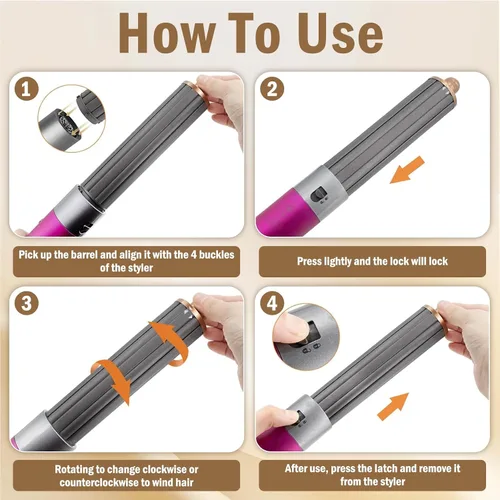 How To Use

1

Pick up the barrel and align it with the 4 buckles of the styler

2

Press lightly and the lock will lock

3

Rotating to change clockwise or counterclockwise to wind hair

4

After use, press the latch and remove it from the styler