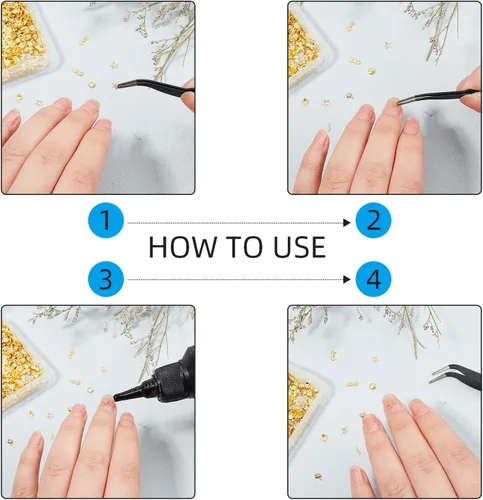 1

2

HOW TO USE

3

4