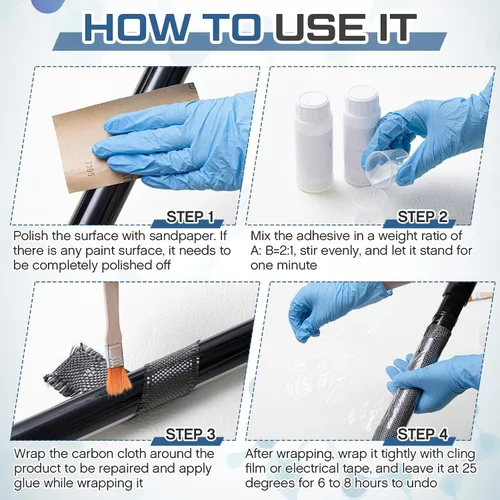 HOW TO USE IT

STEP 1

Polish the surface with sandpaper. If there is any paint surface, it needs to be completely polished off

STEP 2

Mix the adhesive in a weight ratio of A: B=2:1, stir evenly, and let it stand for one minute

STEP 3

Wrap the carbon cloth around the product to be repaired and apply glue while wrapping it

STEP 4

After wrapping, wrap it tightly with cling film or electrical tape, and leave it at 25 degrees for 6 to 8 hours to undo