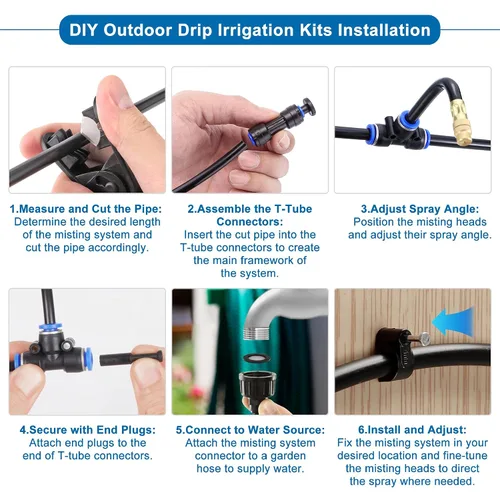 DIY Outdoor Drip Irrigation Kits Installation

1.Measure and Cut the Pipe:
Determine the desired length of the misting system and cut the pipe accordingly.

2.Assemble the T-Tube Connectors:
Insert the cut pipe into the T-tube connectors to create the main framework of the system.

3.Adjust Spray Angle:
Position the misting heads and adjust their spray angle.

4.Secure with End Plugs:
Attach end plugs to the end of T-tube connectors.

5.Connect to Water Source:
Attach the misting system connector to a garden hose to supply water.

6.Install and Adjust:
Fix the misting system in your desired location and fine-tune the misting heads to direct the spray where needed.