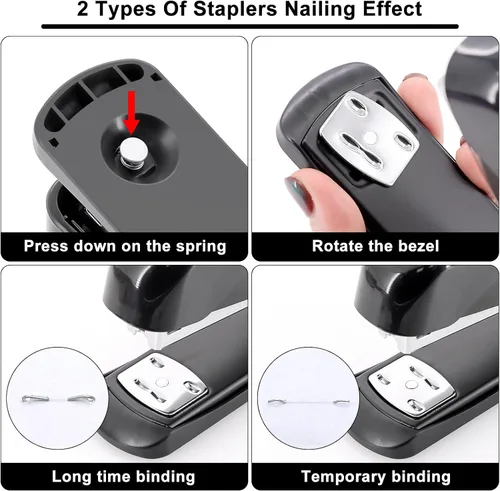 2 Types Of Staplers Nailing Effect

Press down on the spring

Rotate the bezel

Long time binding

Temporary binding