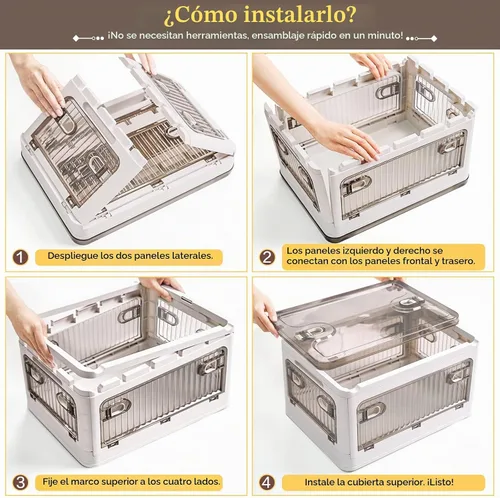 ¿Cómo instalarlo?

¡No se necesitan herramientas, ensamblaje rápido en un minuto!

1 Despliegue los dos paneles laterales.

2 Los paneles izquierdo y derecho se conectan con los paneles frontal y trasero.

3 Fije el marco superior a los cuatro lados.

4 Instale la cubierta superior. ¡Listo!