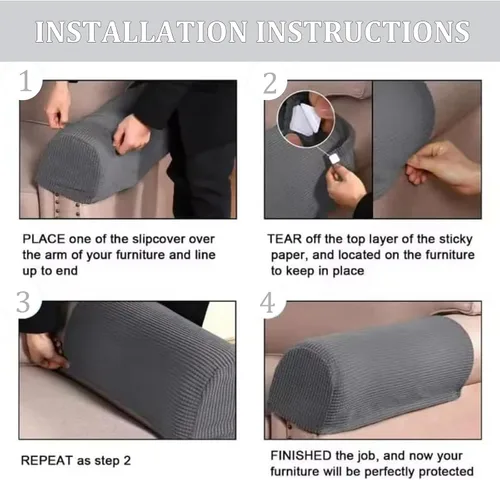 INSTALLATION INSTRUCTIONS

1

PLACE one of the slipcover over the arm of your furniture and line up to end

2

TEAR off the top layer of the sticky paper, and located on the furniture to keep in place

3

REPEAT as step 2

4

FINISHED the job, and now your furniture will be perfectly protected