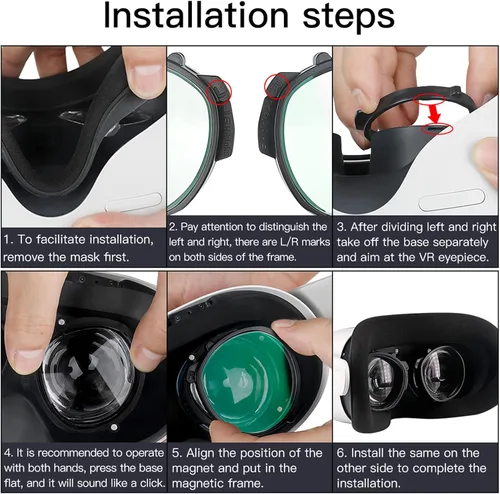 Installation steps

1. To facilitate installation, remove the mask first.

2. Pay attention to distinguish the left and right, there are L/R marks on both sides of the frame.

3. After dividing left and right take off the base separately and aim at the VR eyepiece.

4. It is recommended to operate with both hands, press the base flat, and it will sound like a click.

5. Align the position of the magnet and put in the magnetic frame.

6. Install the same on the other side to complete the installation.