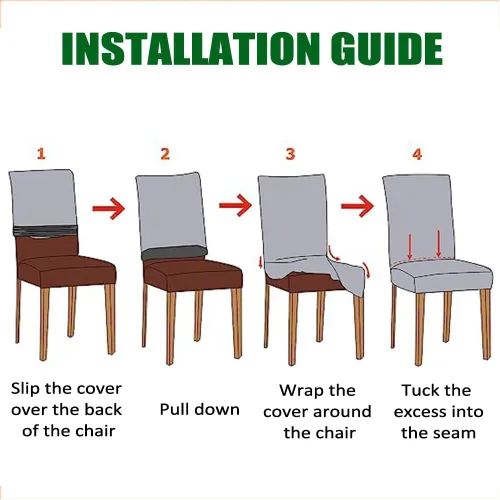 INSTALLATION GUIDE

1

2

3

4

Slip the cover over the back of the chair

Pull down

Wrap the cover around the chair

Tuck the excess into the seam