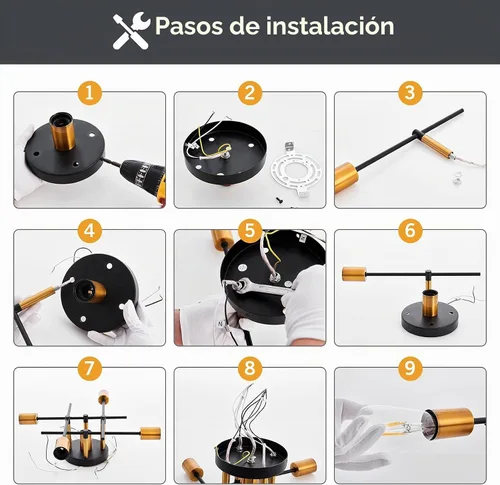 Pasos de instalación

1

2

3

4

5

6

7

8

9