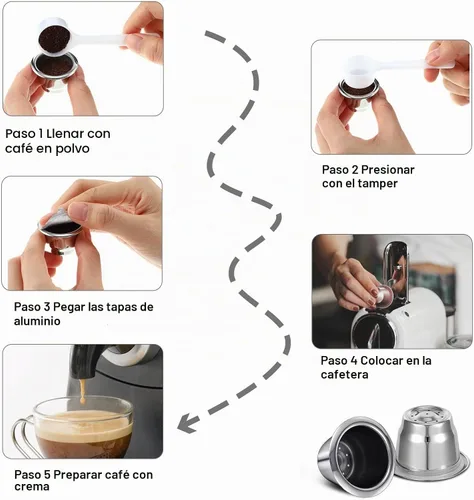 Paso 1 Llenar con café en polvo

Paso 2 Presionar con el tamper

Paso 3 Pegar las tapas de aluminio

Paso 4 Colocar en la cafetera

Paso 5 Preparar café con crema