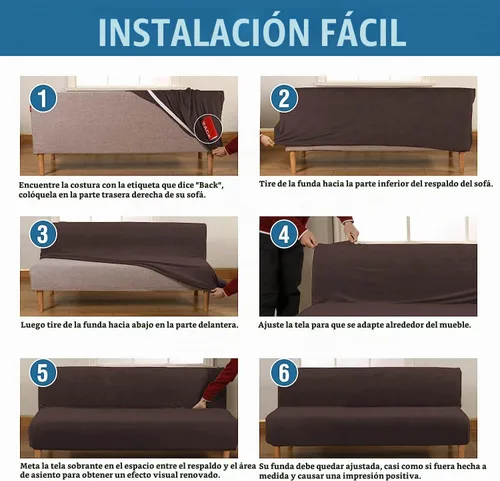 INSTALACIÓN FÁCIL

1

BACK

Encuentre la costura con la etiqueta que dice "Back", colóquela en la parte trasera derecha de su sofá.

2

Tire de la funda hacia la parte inferior del respaldo del sofá.

3

Luego tire de la funda hacia abajo en la parte delantera.

4

Ajuste la tela para que se adapte alrededor del mueble.

5

Meta la tela sobrante en el espacio entre el respaldo y el área de asiento para obtener un efecto visual renovado.

6

Su funda debe quedar ajustada, casi como si fuera hecha a medida y causar una impresión positiva.