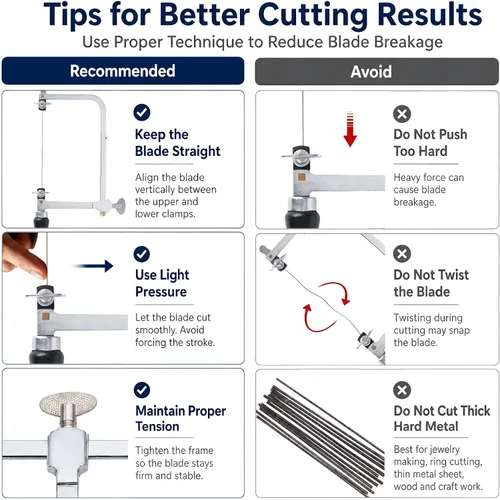 Tips for Better Cutting Results

Use Proper Technique to Reduce Blade Breakage

Recommended

Keep the Blade Straight

Align the blade vertically between the upper and lower clamps.

Use Light Pressure

Let the blade cut smoothly. Avoid forcing the stroke.

Maintain Proper Tension

Tighten the frame so the blade stays firm and stable.

Avoid

Do Not Push Too Hard

Heavy force can cause blade breakage.

Do Not Twist the Blade

Twisting during cutting may snap the blade.

Do Not Cut Thick Hard Metal

Best for jewelry making, ring cutting, thin metal sheet, wood and craft work.