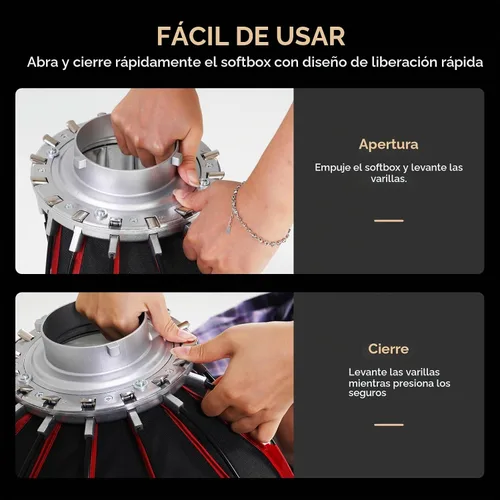 FÁCIL DE USAR

Abra y cierre rápidamente el softbox con diseño de liberación rápida

Apertura

Empuje el softbox y levante las varillas.

Cierre

Levante las varillas mientras presiona los seguros