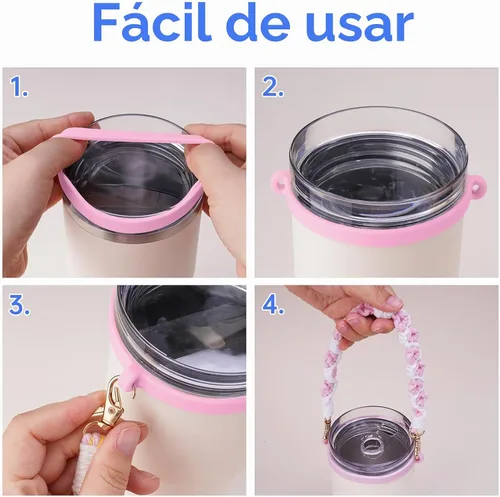 Fácil de usar

1.

2.

3.

4.