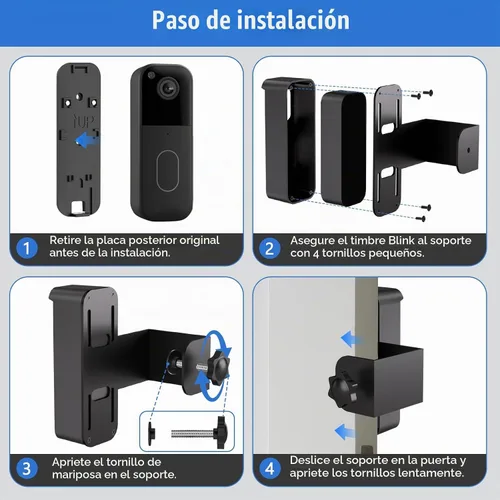 Paso de instalación

UP

1 Retire la placa posterior original antes de la instalación.

2 Asegure el timbre Blink al soporte con 4 tornillos pequeños.

3 Apriete el tornillo de mariposa en el soporte.

4 Deslice el soporte en la puerta y apriete los tornillos lentamente.