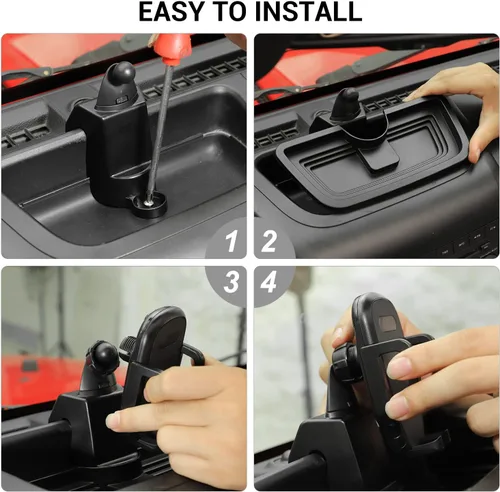 EASY TO INSTALL

1

2

3

4