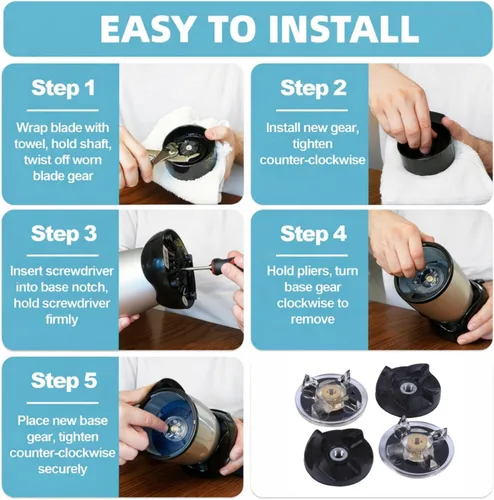 EASY TO INSTALL

Step 1

Wrap blade with towel, hold shaft, twist off worn blade gear

Step 2

Install new gear, tighten counter-clockwise

Step 3

Insert screwdriver into base notch, hold screwdriver firmly

Step 4

Hold pliers, turn base gear clockwise to remove

Step 5

Place new base gear, tighten counter-clockwise securely